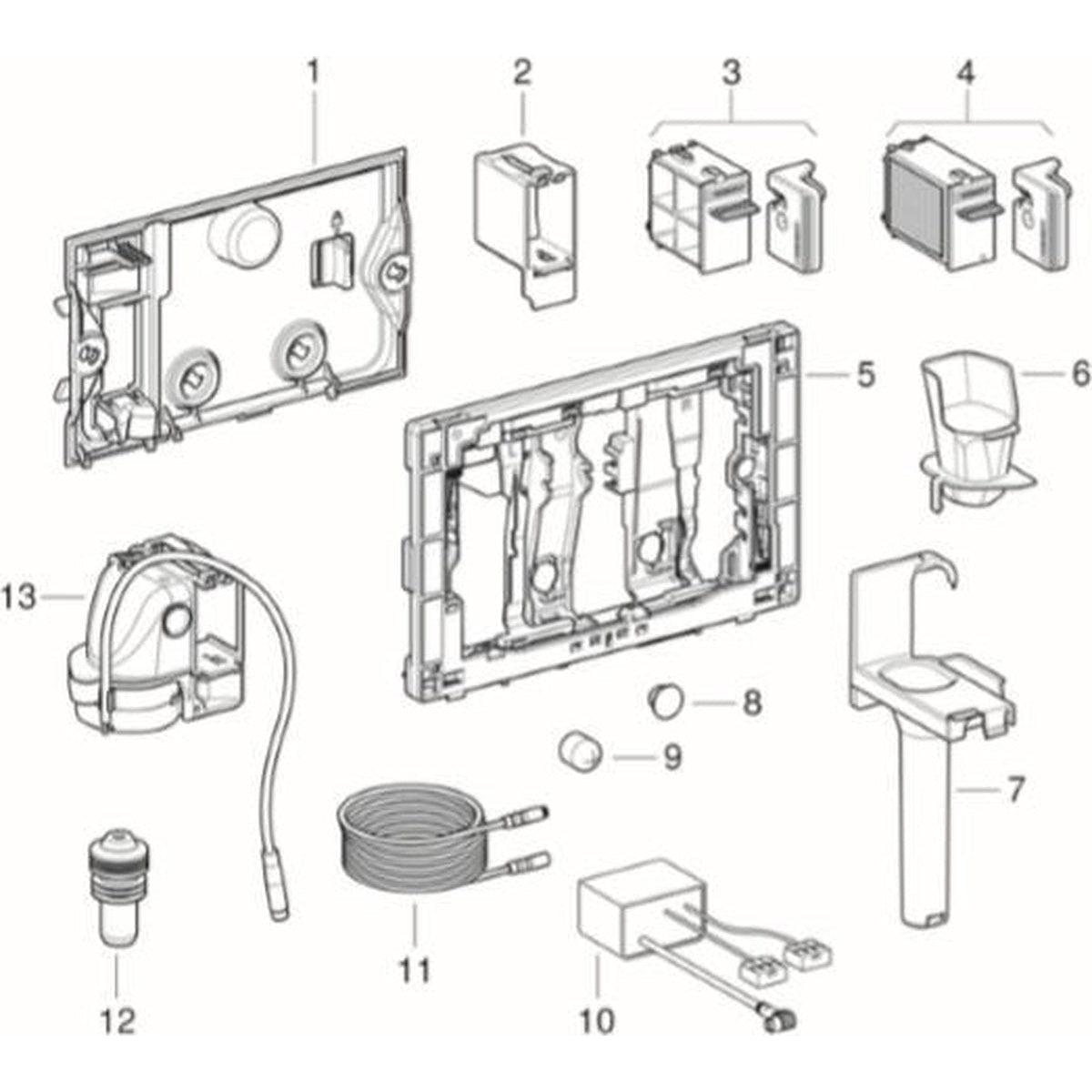 1
2
3
4
5
6
13
8
9
7
11
12
10