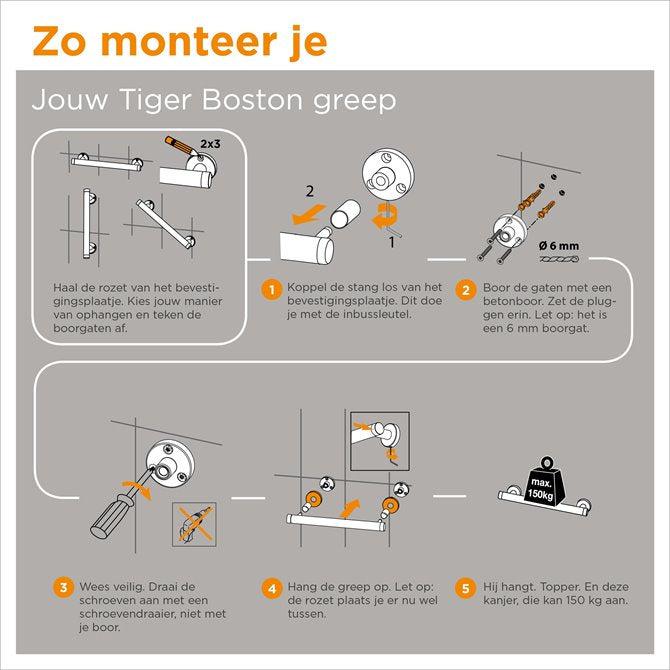 Zo monteer je

Jouw Tiger Boston greep

2x3

Haal de rozet van het bevestigingsplaatje. Kies jouw manier van ophangen en teken de boorgaten af.

2

1

1 Koppel de stang los van het bevestigingsplaatje. Dit doe je met de inbussleutel.

Ø 6 mm

2 Boor de gaten met een betonboor. Zet de pluggen erin. Let op: het is een 6 mm boorgat.

3 Wees veilig. Draai de schroeven aan met een schroevendraaier, niet met je boor.

4 Hang de greep op. Let op: de rozet plaats je er nu wel tussen.

max. 150kg

5 Hij hangt. Topper. En deze kanjer, die kan 150 kg aan.