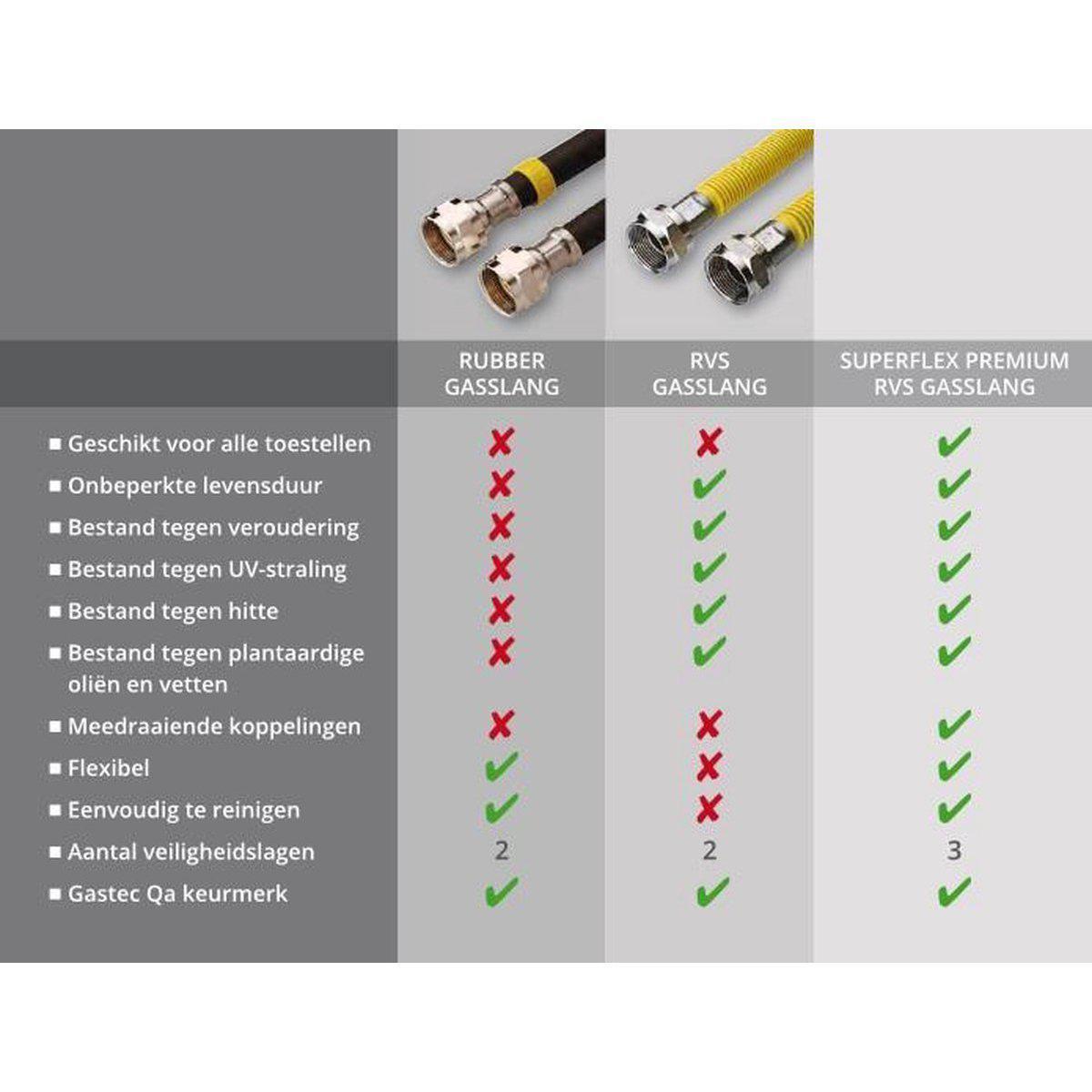 |  | RUBBER GASSLANG | RVS GASSLANG | SUPERFLEX PREMIUM RVS GASSLANG |
|---|---|---|---|
| ■ Geschikt voor alle toestellen | ✗ | ✗ | ✓ |
| ■ Onbeperkte levensduur | ✗ | ✓ | ✓ |
| ■ Bestand tegen veroudering | ✗ | ✓ | ✓ |
| ■ Bestand tegen UV-straling | ✗ | ✓ | ✓ |
| ■ Bestand tegen hitte | ✗ | ✓ | ✓ |
| ■ Bestand tegen plantaardige oliën en vetten | ✗ | ✓ | ✓ |
| ■ Meedraaiende koppelingen | ✗ | ✗ | ✓ |
| ■ Flexibel | ✓ | ✗ | ✓ |
| ■ Eenvoudig te reinigen | ✓ | ✗ | ✓ |
| ■ Aantal veiligheidslagen | 2 | 2 | 3 |
| ■ Gastec Qa keurmerk | ✓ | ✓ | ✓ |