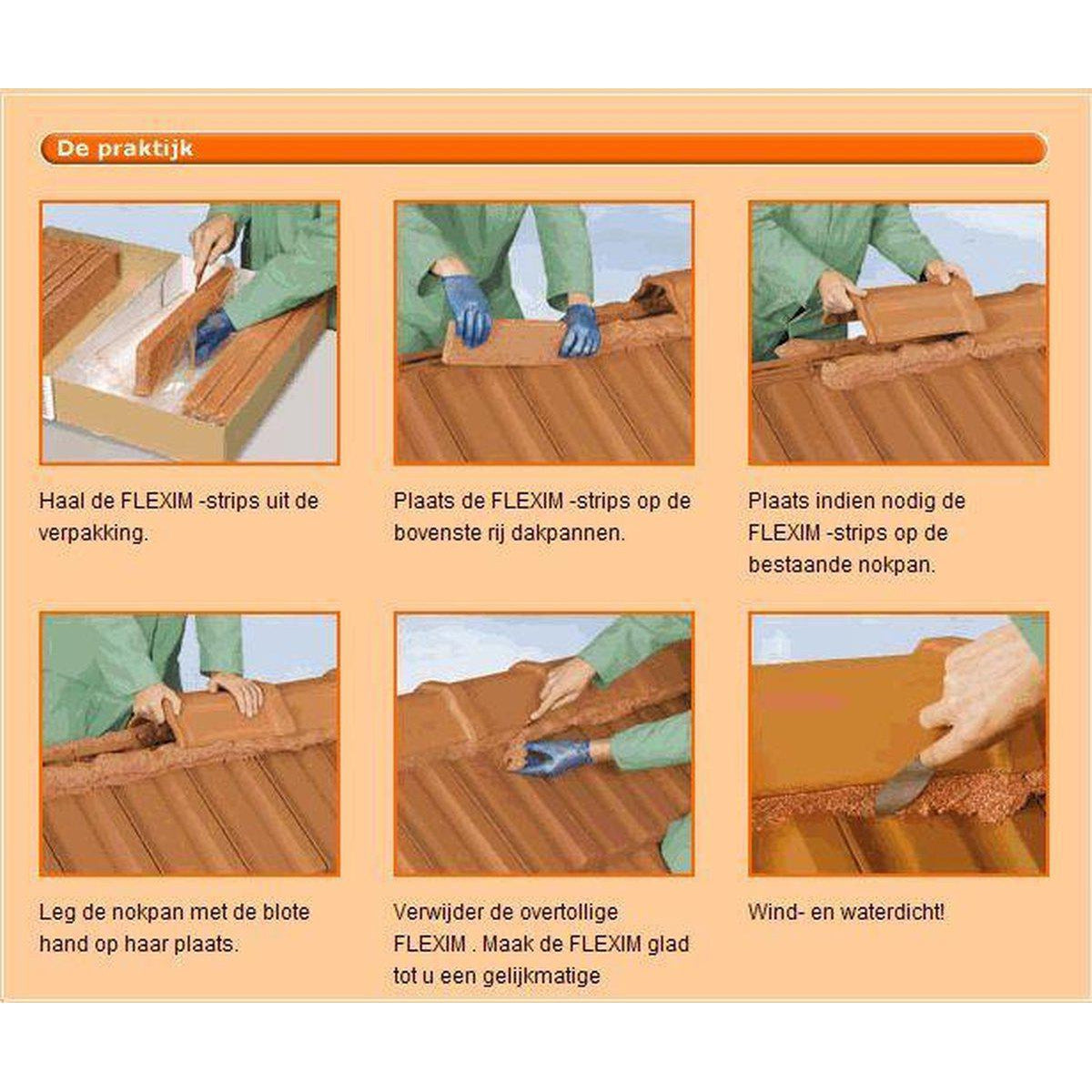 De praktijk

Haal de FLEXIM -strips uit de verpakking.

Plaats de FLEXIM -strips op de bovenste rij dakpannen.

Plaats indien nodig de FLEXIM -strips op de bestaande nokpan.

Leg de nokpan met de blote hand op haar plaats.

Verwijder de overtollige FLEXIM . Maak de FLEXIM glad tot u een gelijkmatige

Wind- en waterdicht!